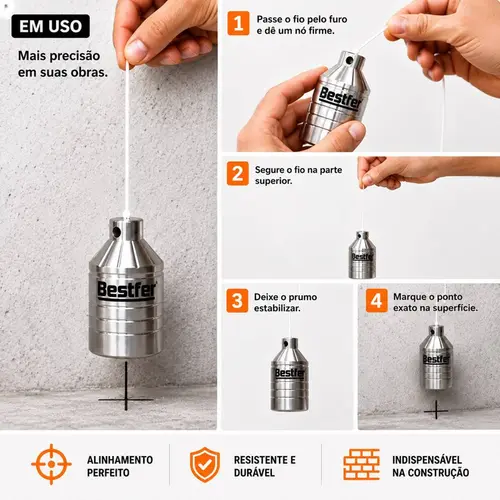 EM USO

Mais precisão em suas obras.

Bestfer

1 Passe o fio pelo furo e dê um nó firme.

Bestfer

2 Segure o fio na parte superior.

Bestfer

3 Deixe o prumo estabilizar.

Bestfer

4 Marque o ponto exato na superfície.

Bestfer

ALINHAMENTO PERFEITO

RESISTENTE E DURÁVEL

INDISPENSÁVEL NA CONSTRUÇÃO